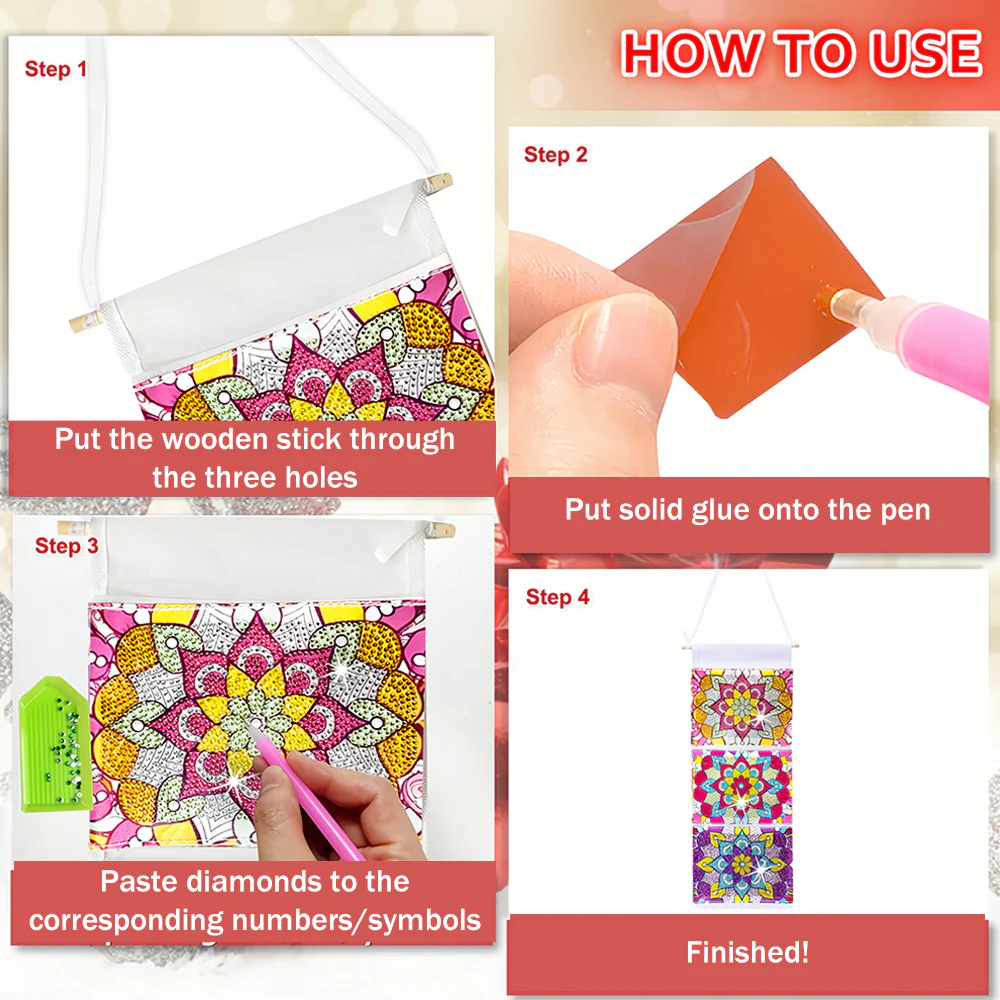 HOW TO USE

Step 1

Put the wooden stick through the three holes

Step 2

Put solid glue onto the pen

Step 3

Paste diamonds to the corresponding numbers/symbols

Step 4

Finished!